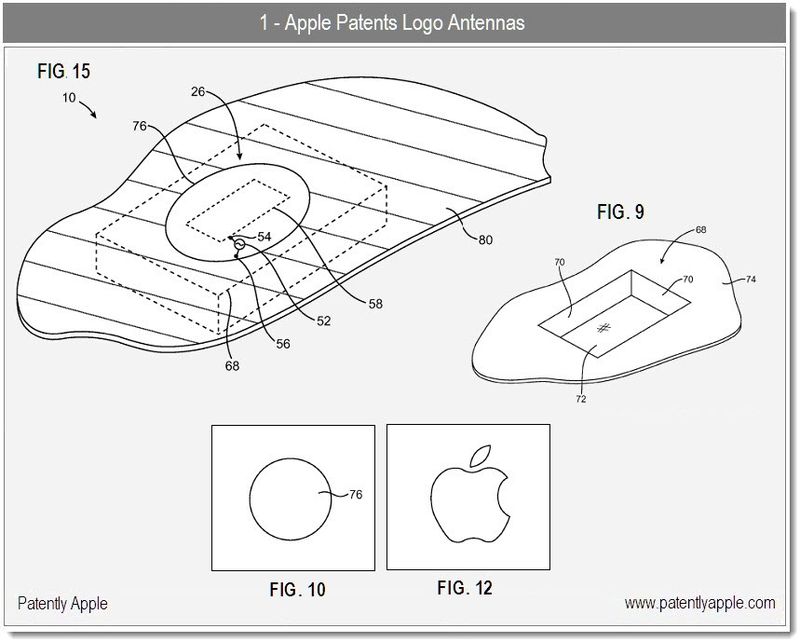 1 - Apple Patents Logo Antennas

FIG. 15

10

26

76

54

80

58

52

56

68

FIG. 9

68

70

70

74

72

76

FIG. 10

FIG. 12

Patently Apple

www.patentlyapple.com